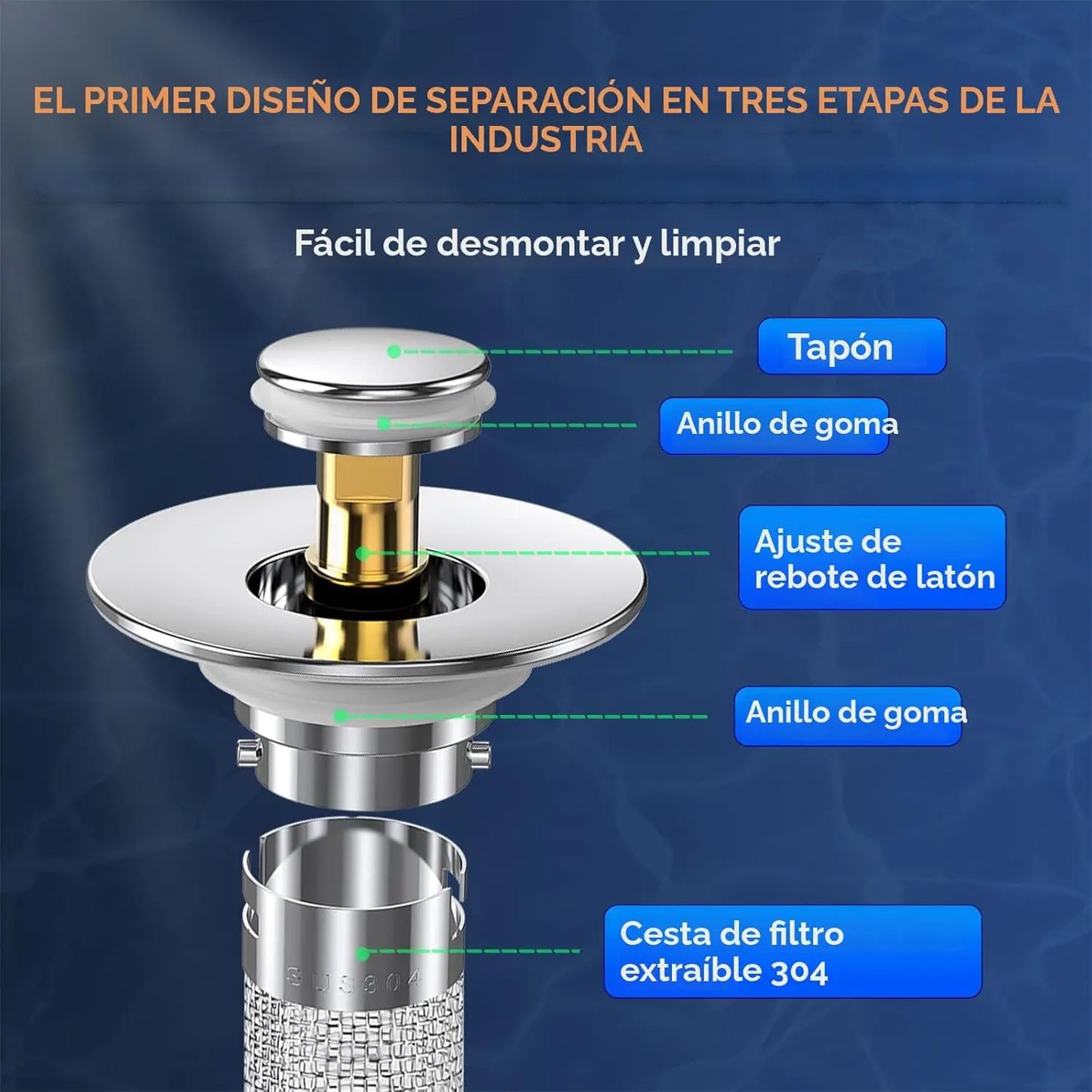 EL PRIMER DISEÑO DE SEPARACIÓN EN TRES ETAPAS DE LA INDUSTRIA

Fácil de desmontar y limpiar

Tapón

Anillo de goma

Ajuste de rebote de latón

Anillo de goma

Cesta de filtro extraíble 304

SUS304