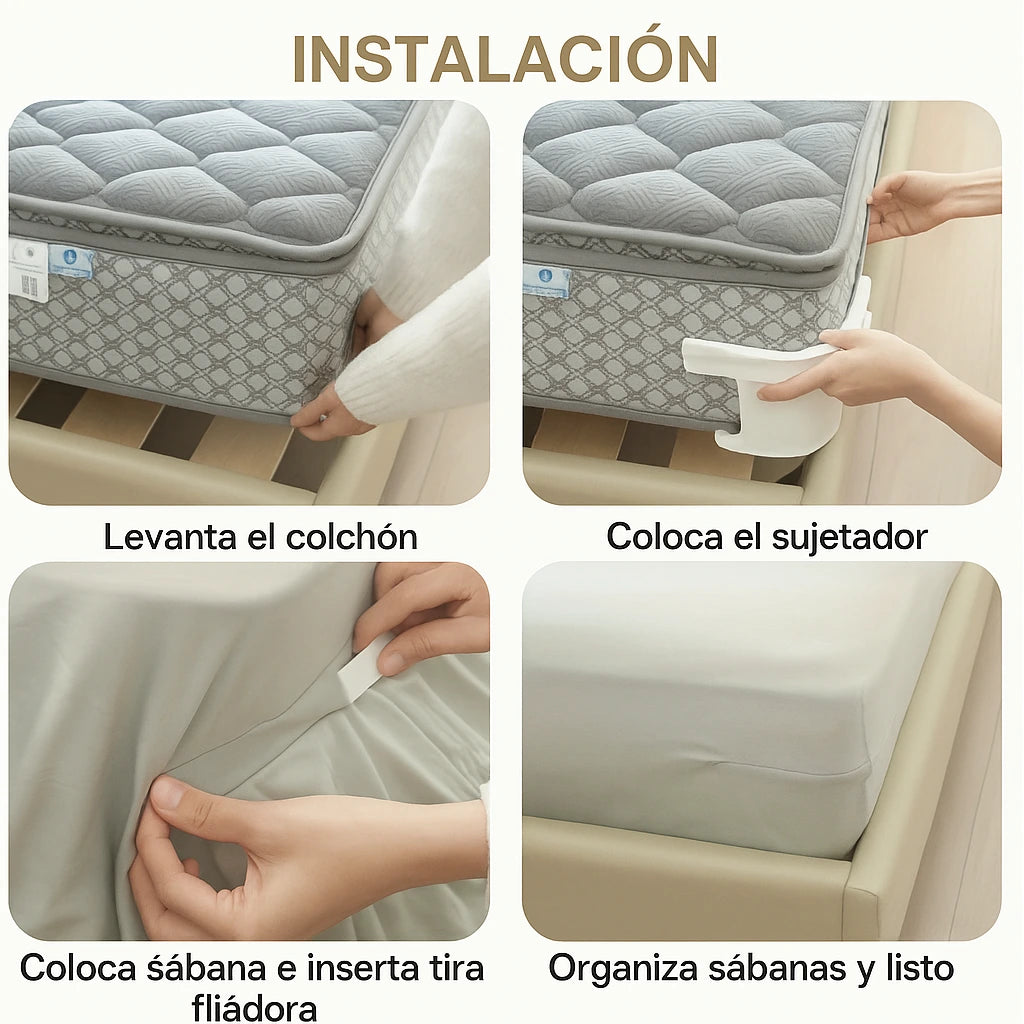 INSTALACIÓN

Levanta el colchón

Coloca el sujetador

Coloca śábana e inserta tira fliádora

Organiza sábanas y listo