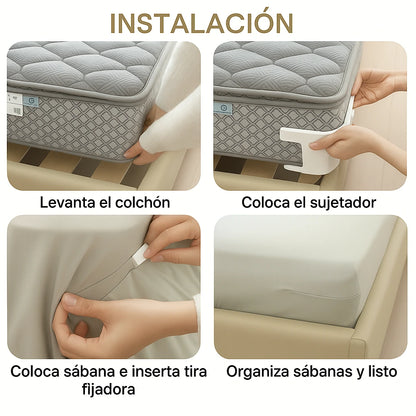 INSTALACIÓN

Levanta el colchón

Coloca el sujetador

Coloca sábana e inserta tira fijadora

Organiza sábanas y listo